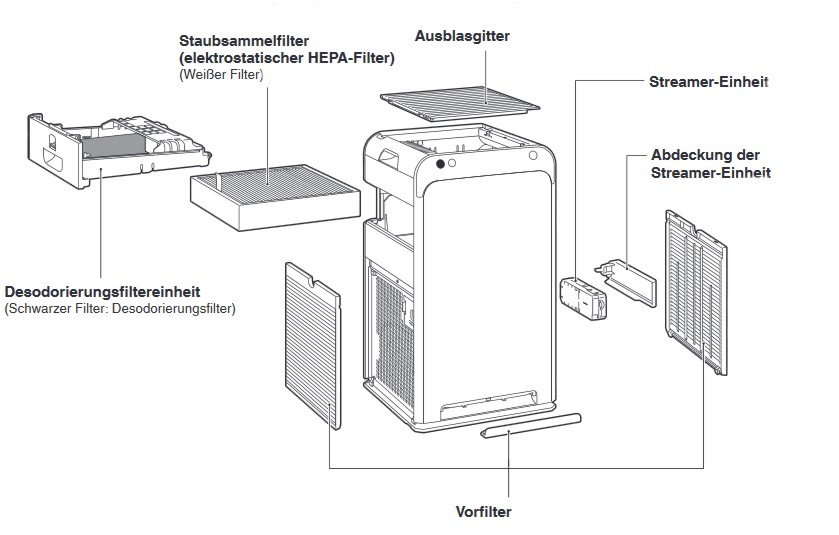 Staubsammelfilter
(elektrostatischer HEPA-Filter)
(Weißer Filter)

Ausblasgitter

Streamer-Einheit

Abdeckung der Streamer-Einheit

Desodorierungsfiltereinheit
(Schwarzer Filter: Desodorierungsfilter)

Vorfilter