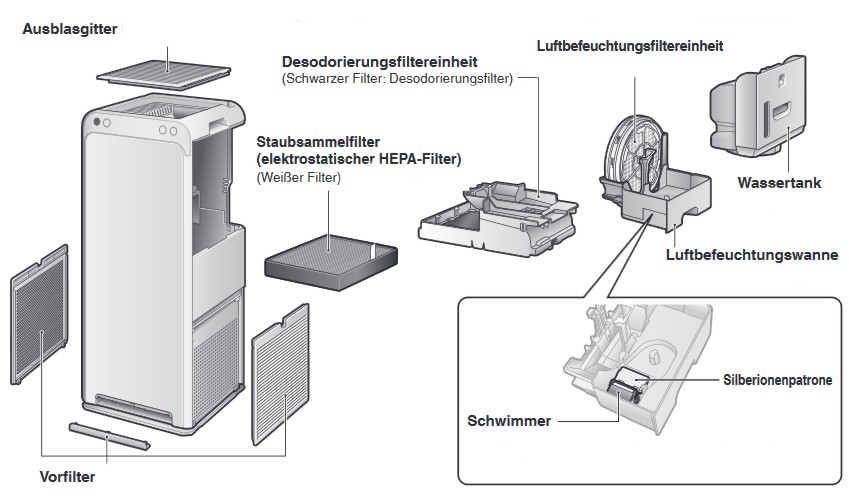 Ausblasgitter

Desodorierungsfiltereinheit
(Schwarzer Filter: Desodorierungsfilter)

Luftbefeuchtungsfiltereinheit

Staubsammelfilter
(elektrostatischer HEPA-Filter)
(Weißer Filter)

Wassertank

Luftbefeuchtungswanne

Silberionenpatrone

Schwimmer

Vorfilter